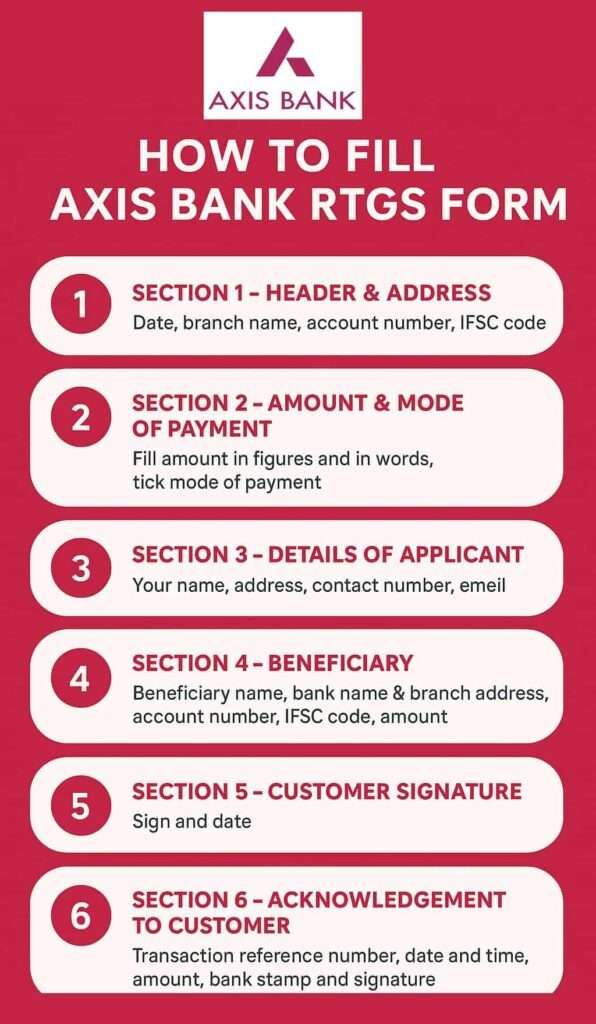 AXIS BANK

HOW TO FILL AXIS BANK RTGS FORM

1
SECTION 1 – HEADER & ADDRESS
Date, branch name, account number, IFSC code

2
SECTION 2 – AMOUNT & MODE OF PAYMENT
Fill amount in figures and in words, tick mode of payment

3
SECTION 3 – DETAILS OF APPLICANT
Your name, address, contact number, emeil

4
SECTION 4 – BENEFICIARY
Beneficiary name, bank name & branch address, account number, IFSC code, amount

5
SECTION 5 – CUSTOMER SIGNATURE
Sign and date

6
SECTION 6 – ACKNOWLEDGEMENT TO CUSTOMER
Transaction reference number, date and time, amount, bank stamp and signature