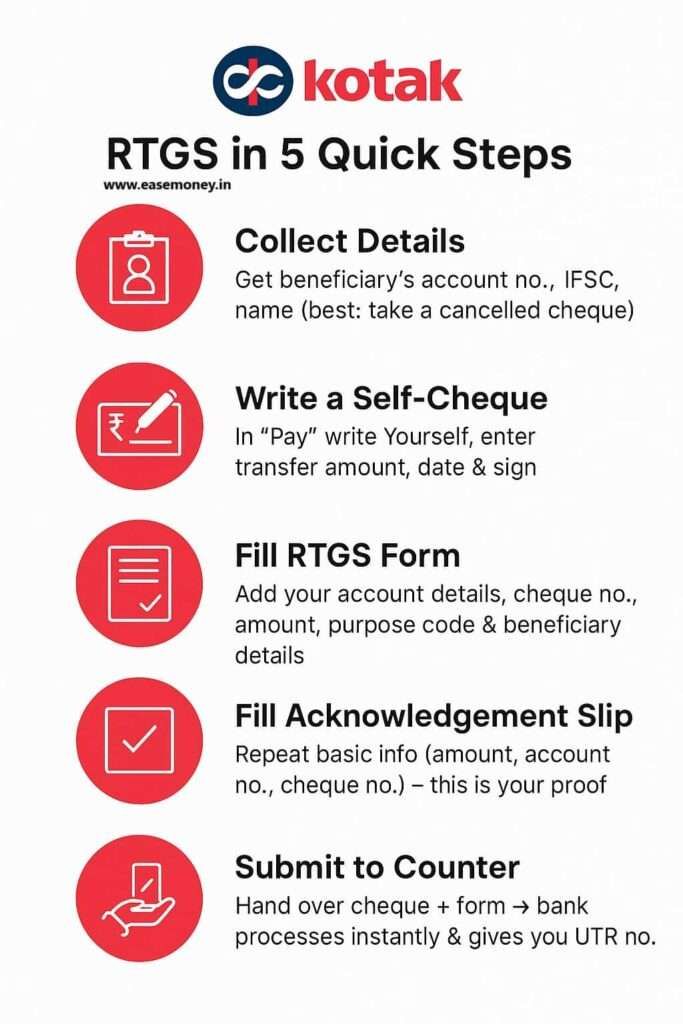 kotak

RTGS in 5 Quick Steps

www.easemoney.in

Collect Details
Get beneficiary's account no., IFSC, name (best: take a cancelled cheque)

₹

Write a Self-Cheque
In "Pay" write Yourself, enter transfer amount, date & sign

Fill RTGS Form
Add your account details, cheque no., amount, purpose code & beneficiary details

Fill Acknowledgement Slip
Repeat basic info (amount, account no., cheque no.) – this is your proof

Submit to Counter
Hand over cheque + form → bank processes instantly & gives you UTR no.