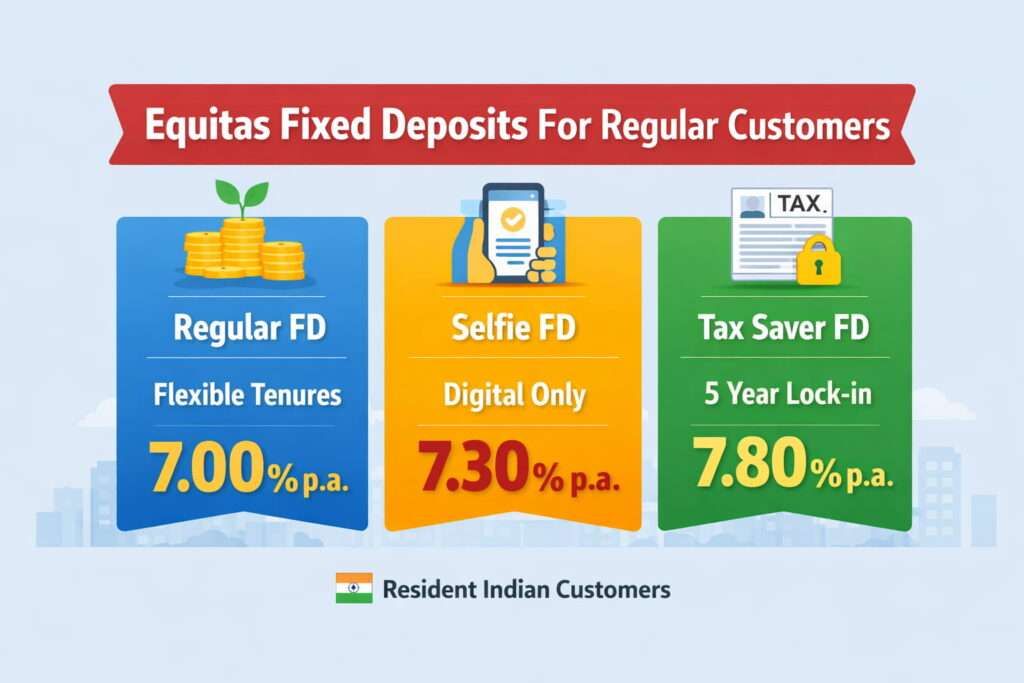 Equitas Fixed Deposits For Regular Customers

Regular FD

Flexible Tenures

7.00% p.a.

Selfie FD

Digital Only

7.30% p.a.

TAX.

Tax Saver FD

5 Year Lock-in

7.80% p.a.

Resident Indian Customers