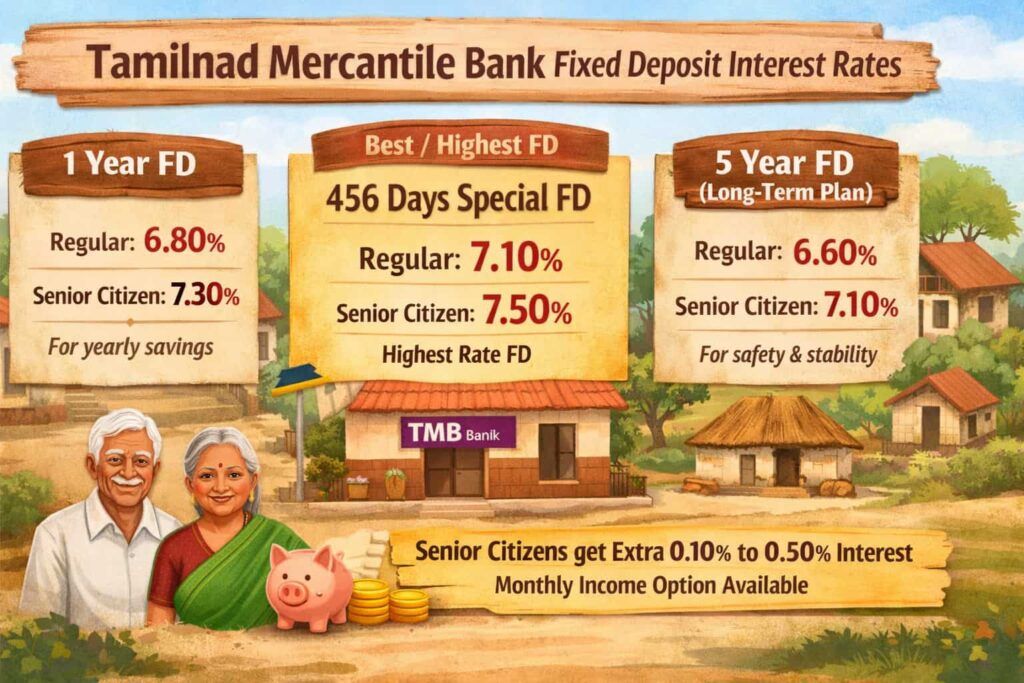 Tamilnad Mercantile Bank Fixed Deposit Interest Rates

1 Year FD

Regular: 6.80%

Senior Citizen: 7.30%

For yearly savings

Best / Highest FD

456 Days Special FD

Regular: 7.10%

Senior Citizen: 7.50%

Highest Rate FD

5 Year FD
(Long-Term Plan)

Regular: 6.60%

Senior Citizen: 7.10%

For safety & stability

TMB Banik

Senior Citizens get Extra 0.10% to 0.50% Interest
Monthly Income Option Available